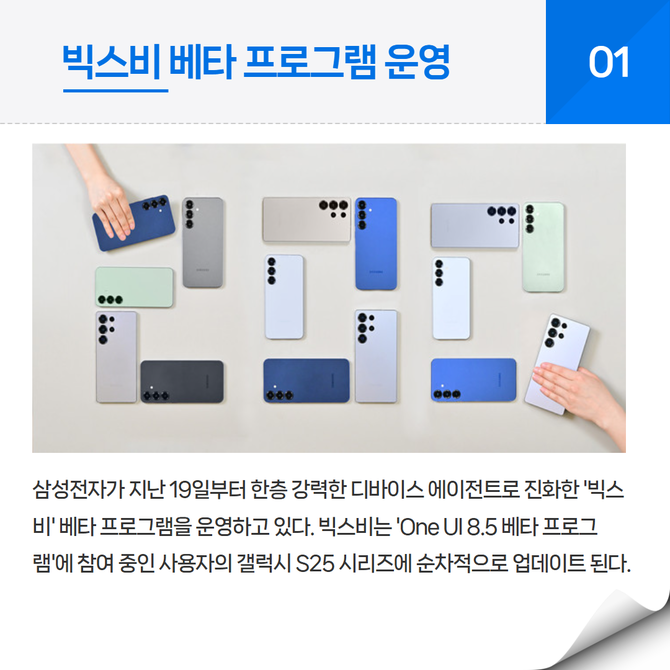 빅스비 베타 프로그램 운영

01

삼성전자가 지난 19일부터 한층 강력한 디바이스 에이전트로 진화한 '빅스비' 베타 프로그램을 운영하고 있다. 빅스비는 'One UI 8.5 베타 프로그램'에 참여 중인 사용자의 갤럭시 S25 시리즈에 순차적으로 업데이트 된다.