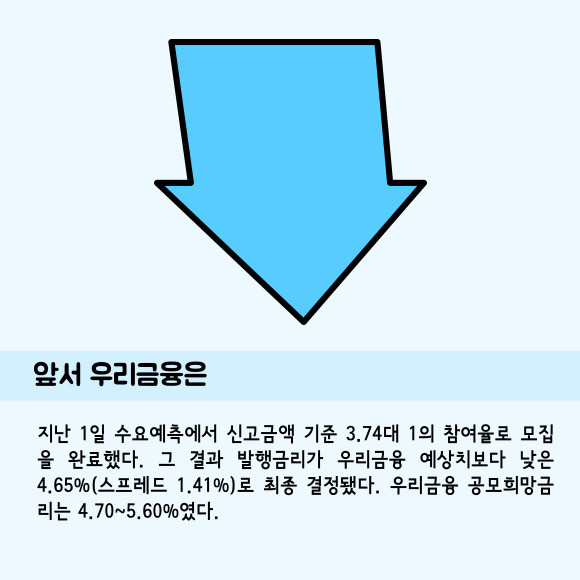 앞서 우리금융은

지난 1일 수요예측에서 신고금액 기준 3.74대 1의 참여율로 모집을 완료했다. 그 결과 발행금리가 우리금융 예상치보다 낮은 4.65%(스프레드 1.41%)로 최종 결정됐다. 우리금융 공모희망금리는 4.70~5.60%였다.