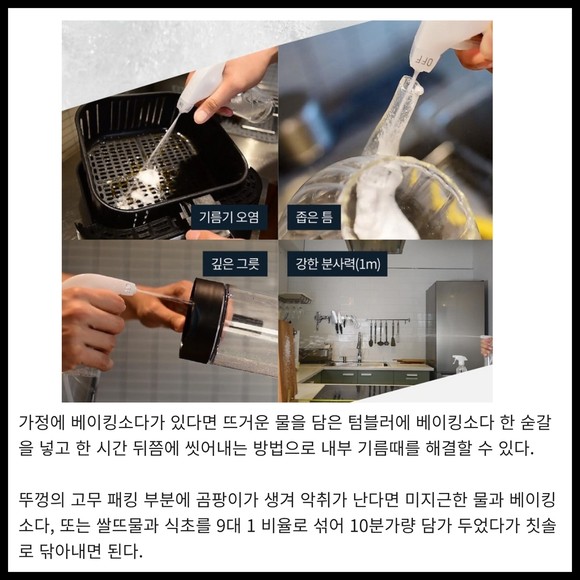 OFF

기름기 오염

좁은 틈

깊은 그릇

강한 분사력(1m)

가정에 베이킹소다가 있다면 뜨거운 물을 담은 텀블러에 베이킹소다 한 숟갈을 넣고 한 시간 뒤쯤에 씻어내는 방법으로 내부 기름때를 해결할 수 있다.

뚜껑의 고무 패킹 부분에 곰팡이가 생겨 악취가 난다면 미지근한 물과 베이킹소다, 또는 쌀뜨물과 식초를 9대 1 비율로 섞어 10분가량 담가 두었다가 칫솔로 닦아내면 된다.