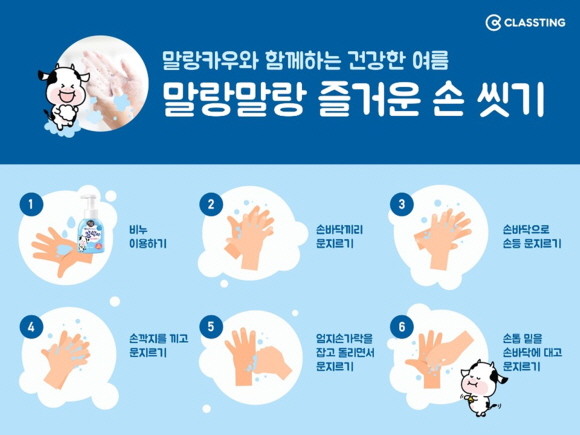 CLASSTING

말랑카우와 함께하는 건강한 여름

말랑말랑 즐거운 손 씻기

1

비누 이용하기

2

손바닥끼리 문지르기

3

손바닥으로 손등 문지르기

4

손깍지를 끼고 문지르기

5

엄지손가락을 잡고 돌리면서 문지르기

6

손톱 밑을 손바닥에 대고 문지르기